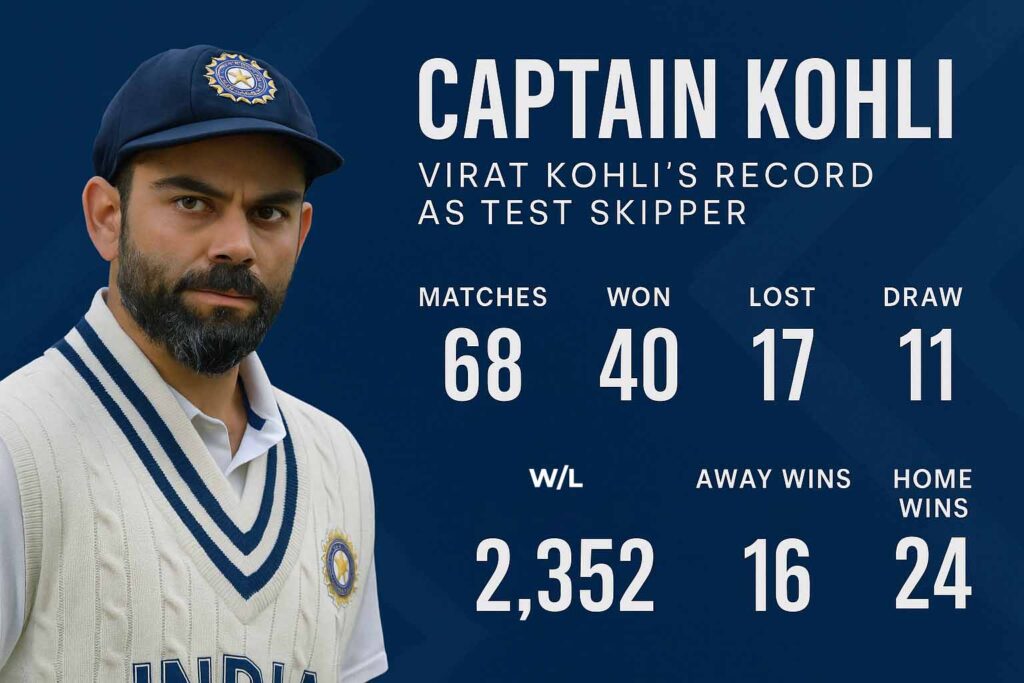 CAPTAIN KOHLI

VIRAT KOHLI'S RECORD AS TEST SKIPPER

| MATCHES | WON | LOST | DRAW |
|---|---|---|---|
| 68 | 40 | 17 | 11 |

| W/L | AWAY WINS | HOME WINS |
|---|---|---|
| 2,352 | 16 | 24 |

INDIA